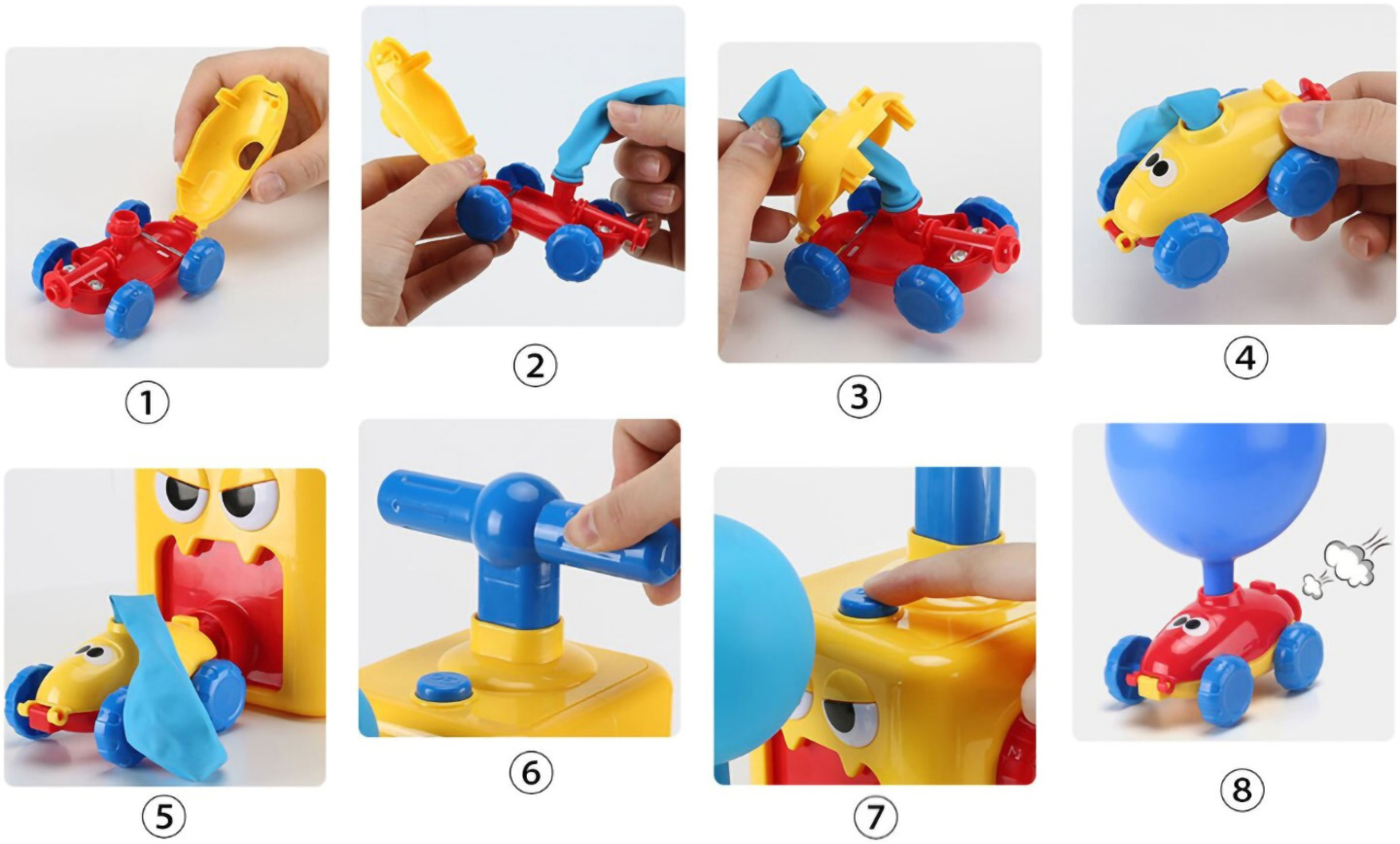 ①
②
③
④
⑤
⑥
⑦
⑧